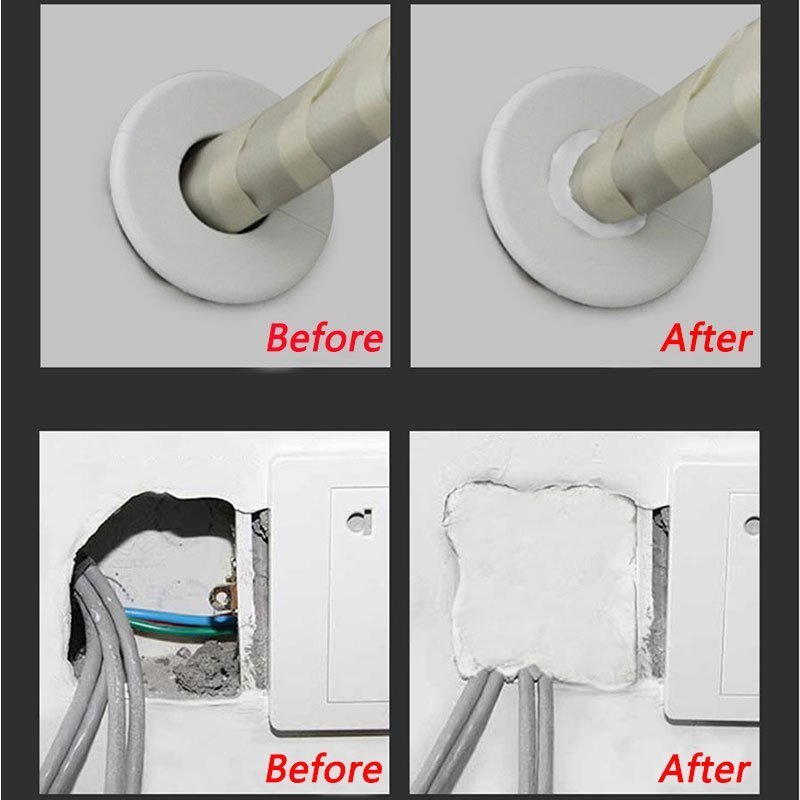 Before

After

Before

After